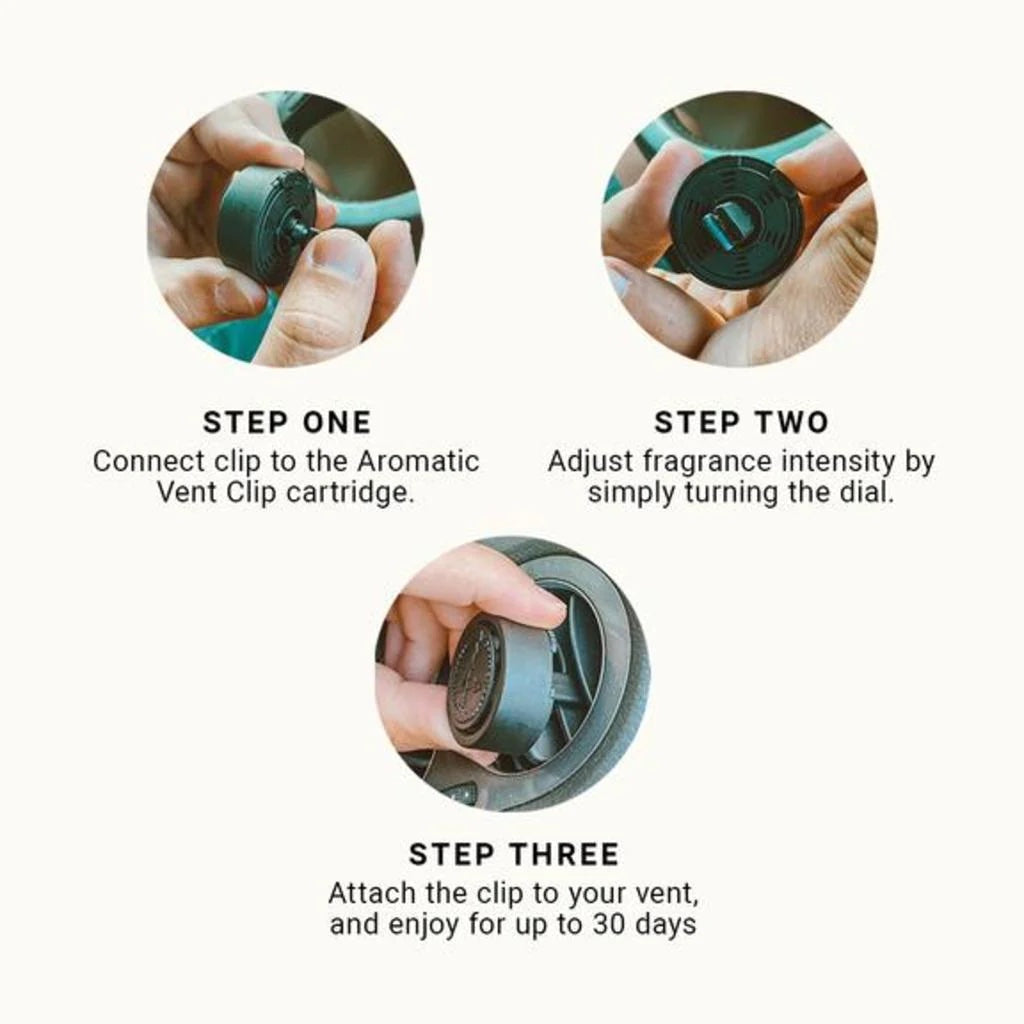 STEP ONE
Connect clip to the Aromatic Vent Clip cartridge.

STEP TWO
Adjust fragrance intensity by simply turning the dial.

STEP THREE
Attach the clip to your vent, and enjoy for up to 30 days